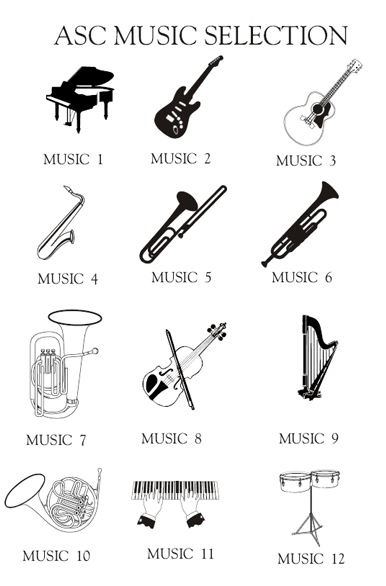 ASC MUSIC SELECTION

MUSIC 1

MUSIC 2

MUSIC 3

MUSIC 4

MUSIC 5

MUSIC 6

MUSIC 7

MUSIC 8

MUSIC 9

MUSIC 10

MUSIC 11

MUSIC 12